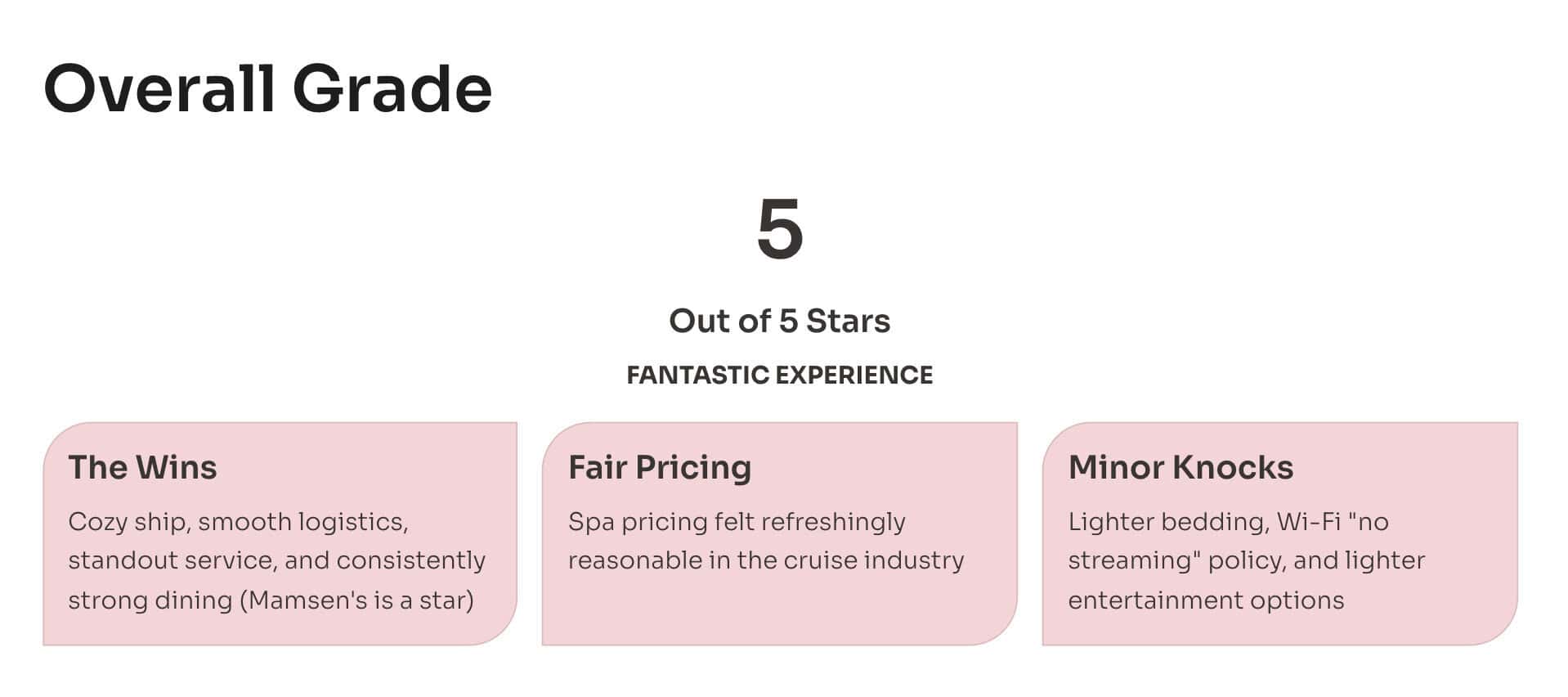 Overall Grade

5

Out of 5 Stars

FANTASTIC EXPERIENCE

The Wins

Cozy ship, smooth logistics, standout service, and consistently strong dining (Mamsen's is a star)

Fair Pricing

Spa pricing felt refreshingly reasonable in the cruise industry

Minor Knocks

Lighter bedding, Wi-Fi "no streaming" policy, and lighter entertainment options